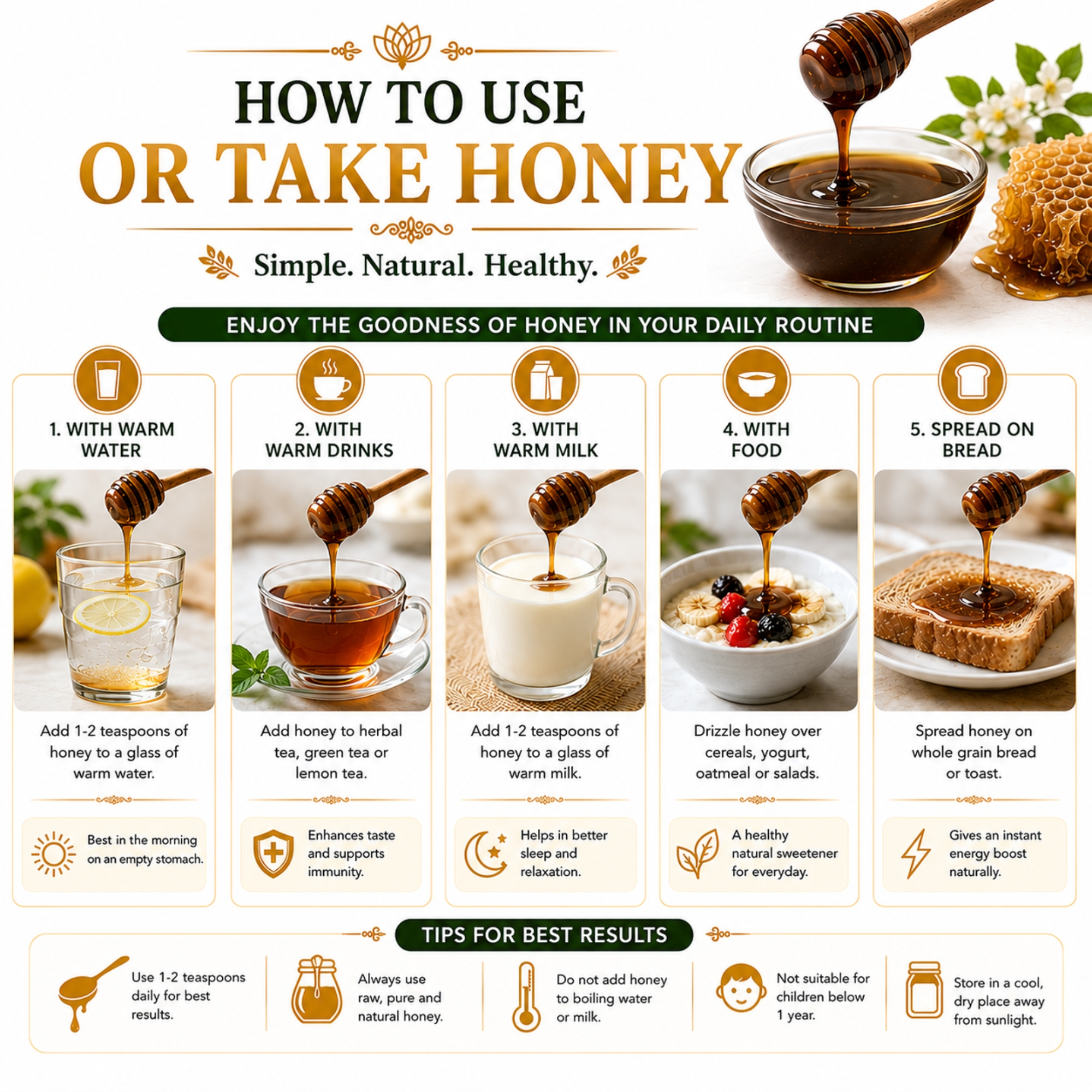 HOW TO USE
OR TAKE HONEY

Simple. Natural. Healthy.

ENJOY THE GOODNESS OF HONEY IN YOUR DAILY ROUTINE

1. WITH WARM WATER

Add 1-2 teaspoons of honey to a glass of warm water.

Best in the morning on an empty stomach.

2. WITH WARM DRINKS

Add honey to herbal tea, green tea or lemon tea.

Enhances taste and supports immunity.

3. WITH WARM MILK

Add 1-2 teaspoons of honey to a glass of warm milk.

Helps in better sleep and relaxation.

4. WITH FOOD

Drizzle honey over cereals, yogurt, oatmeal or salads.

A healthy natural sweetener for everyday.

5. SPREAD ON BREAD

Spread honey on whole grain bread or toast.

Gives an instant energy boost naturally.

TIPS FOR BEST RESULTS

Use 1-2 teaspoons daily for best results.

Always use raw, pure and natural honey.

Do not add honey to boiling water or milk.

Not suitable for children below 1 year.

Store in a cool, dry place away from sunlight.